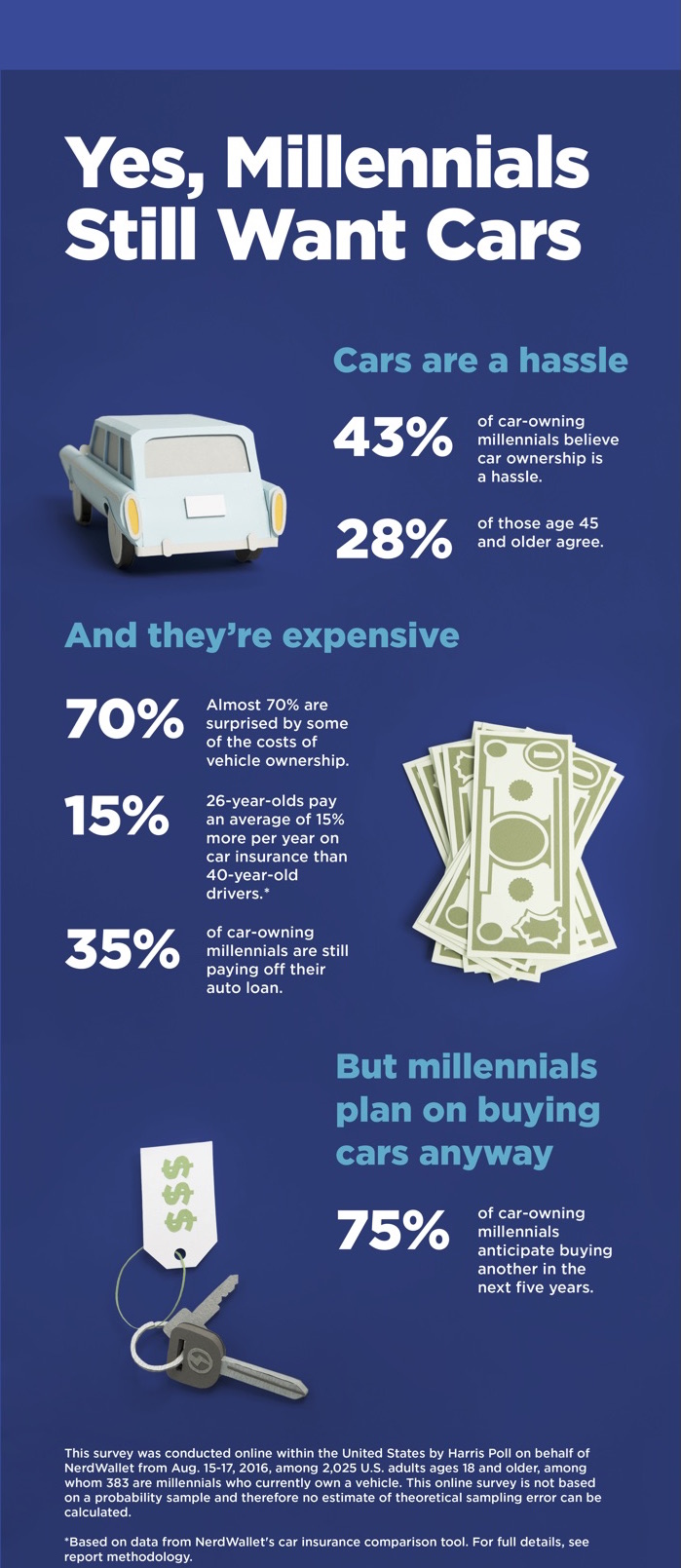 Yes, Millennials Still Want Cars

Cars are a hassle

43% of car-owning millennials believe car ownership is a hassle.

28% of those age 45 and older agree.

And they're expensive

70% Almost 70% are surprised by some of the costs of vehicle ownership.

15% 26-year-olds pay an average of 15% more per year on car insurance than 40-year-old drivers.*

35% of car-owning millennials are still paying off their auto loan.

But millennials plan on buying cars anyway

$$$

75% of car-owning millennials anticipate buying another in the next five years.

This survey was conducted online within the United States by Harris Poll on behalf of NerdWallet from Aug. 15-17, 2016, among 2,025 U.S. adults ages 18 and older, among whom 383 are millennials who currently own a vehicle. This online survey is not based on a probability sample and therefore no estimate of theoretical sampling error can be calculated.

*Based on data from NerdWallet's car insurance comparison tool. For full details, see report methodology.