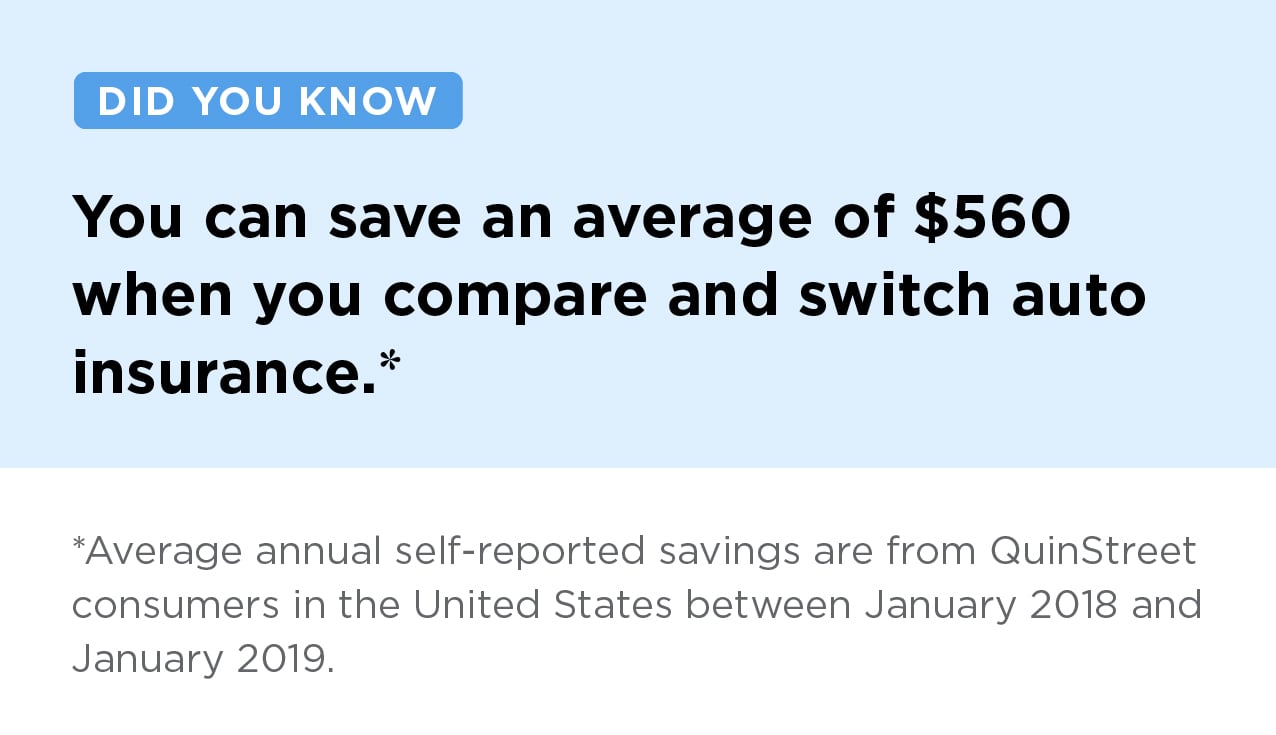 DID YOU KNOW

You can save an average of \$560 when you compare and switch auto insurance.*

*Average annual self-reported savings are from QuinStreet consumers in the United States between January 2018 and January 2019.